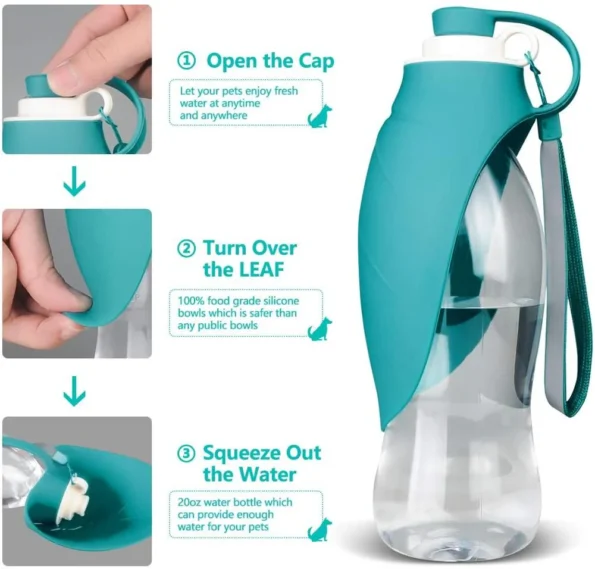 ① Open the Cap

Let your pets enjoy fresh water at anytime and anywhere

② Turn Over the LEAF

100% food grade silicone bowls which is safer than any public bowls

③ Squeeze Out the Water

20oz water bottle which can provide enough water for your pets